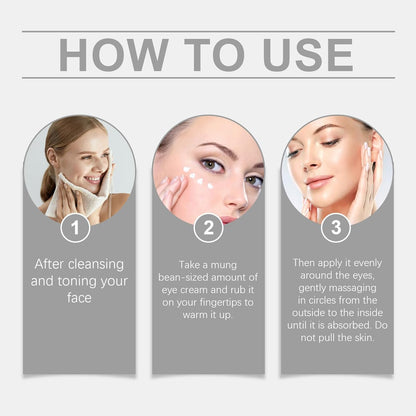 HOW TO USE

1

After cleansing and toning your face

2

Take a mung bean-sized amount of eye cream and rub it on your fingertips to warm it up.

3

Then apply it evenly around the eyes, gently massaging in circles from the outside to the inside until it is absorbed. Do not pull the skin.